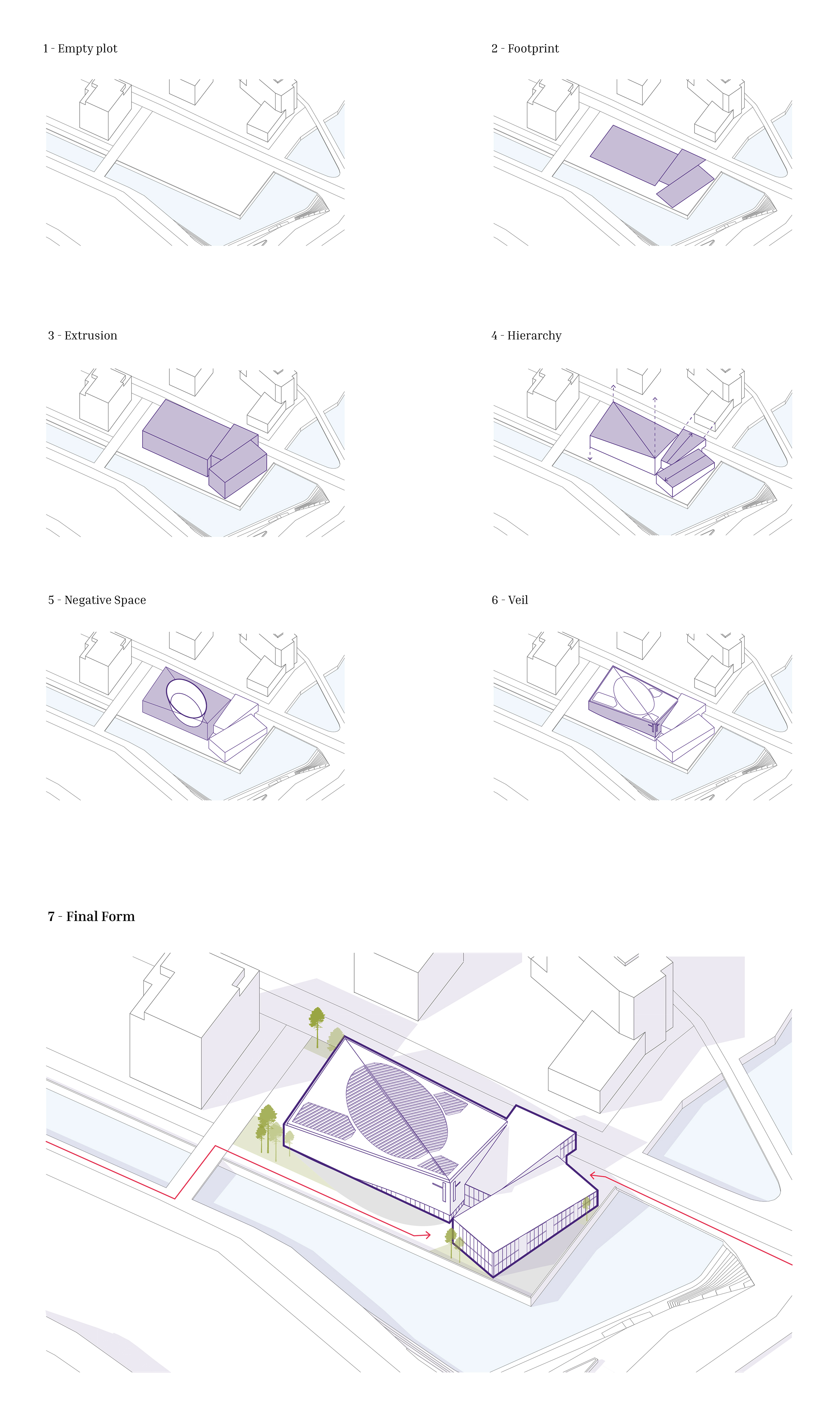 1 - Empty plot

2 - Footprint

3 - Extrusion

4 - Hierarchy

5 - Negative Space

6 - Veil

7 - Final Form