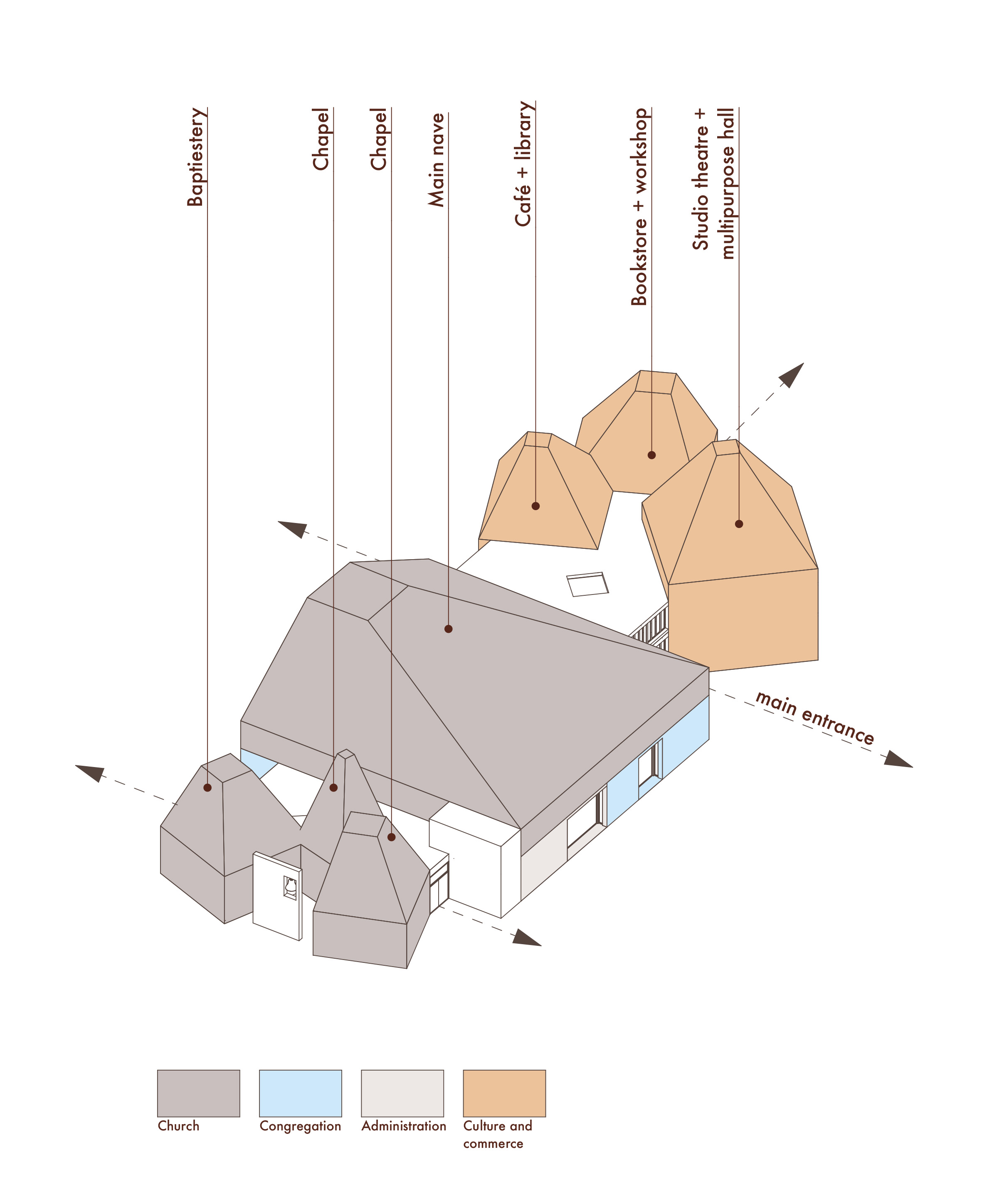 Baptiestery

Chapel

Chapel

Main nave

Café + library

Bookstore + workshop

Studio theatre + multipurpose hall

main entrance

Church

Congregation

Administration

Culture and commerce